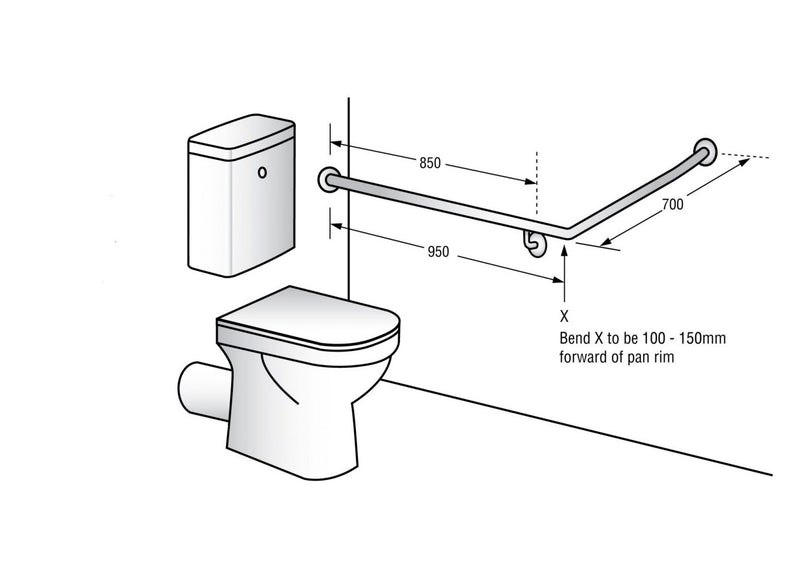 850

700

950

X
Bend X to be 100 - 150mm forward of pan rim