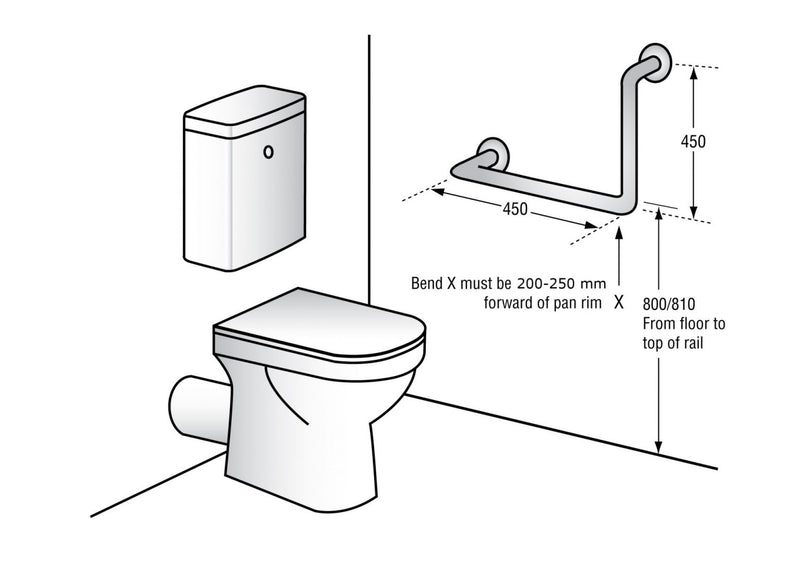 450

450

Bend X must be 200-250 mm forward of pan rim X

800/810
From floor to top of rail