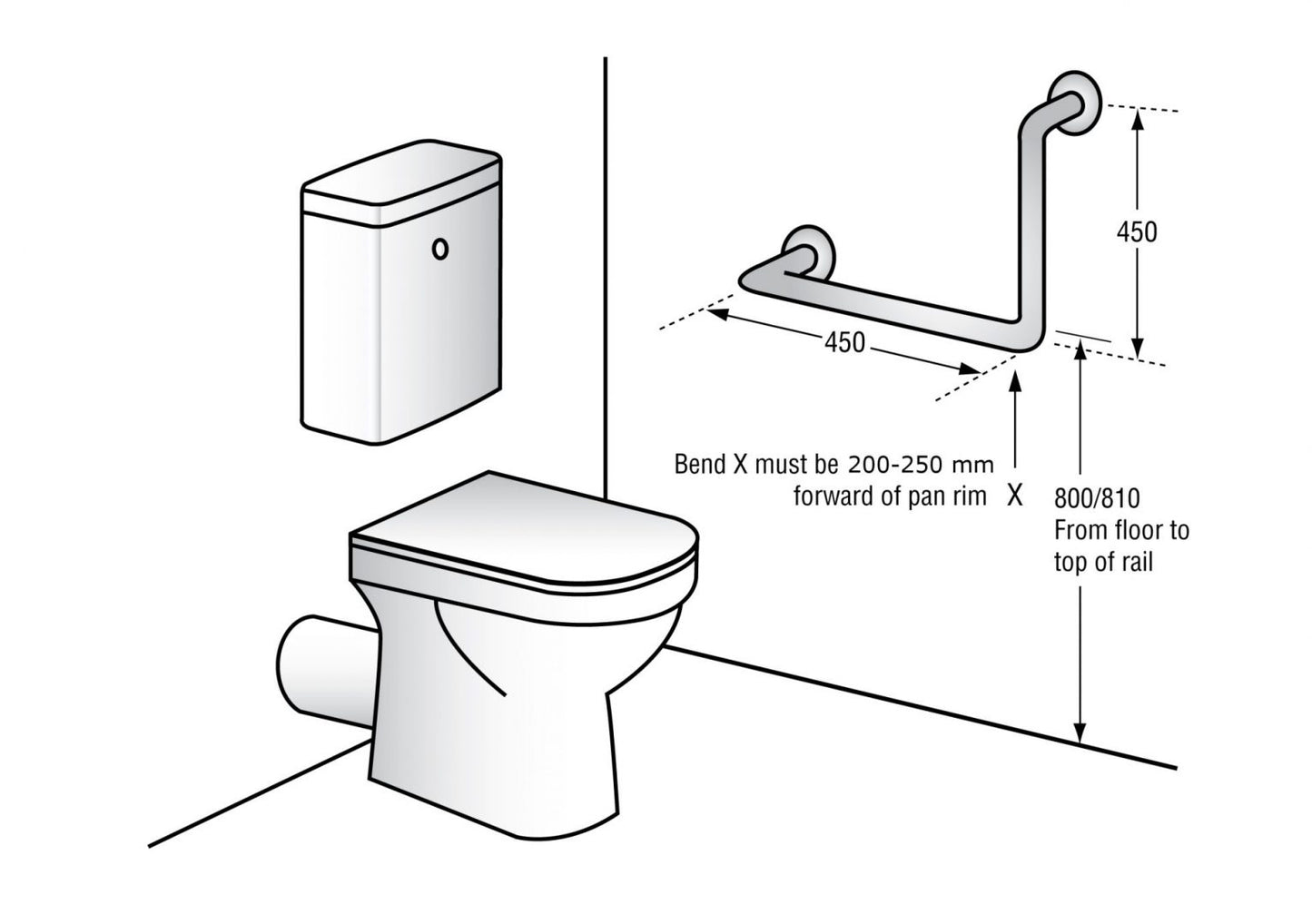 450

450

Bend X must be 200-250 mm forward of pan rim X

800/810 From floor to top of rail