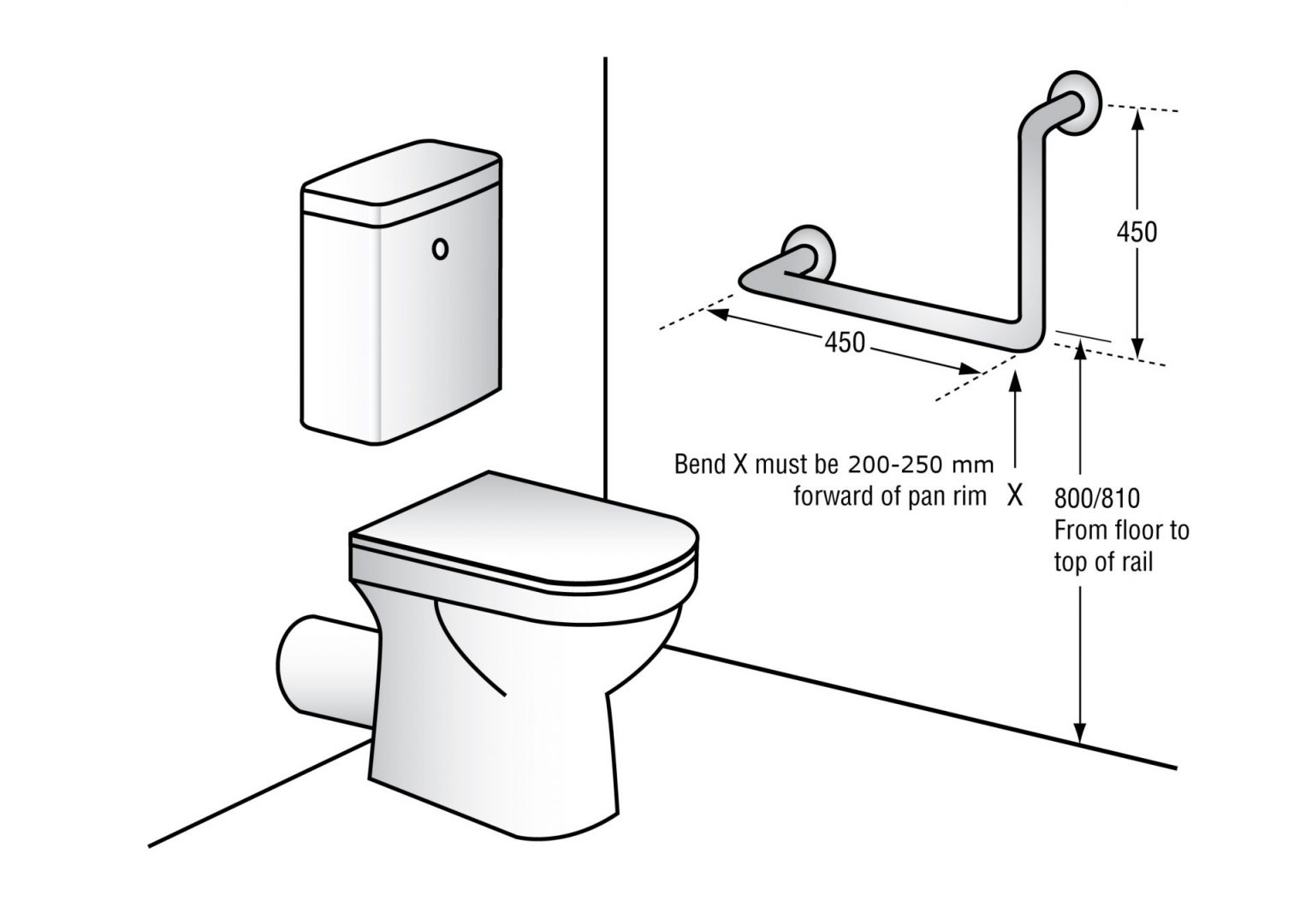 450

450

Bend X must be 200-250 mm forward of pan rim

X

800/810
From floor to top of rail