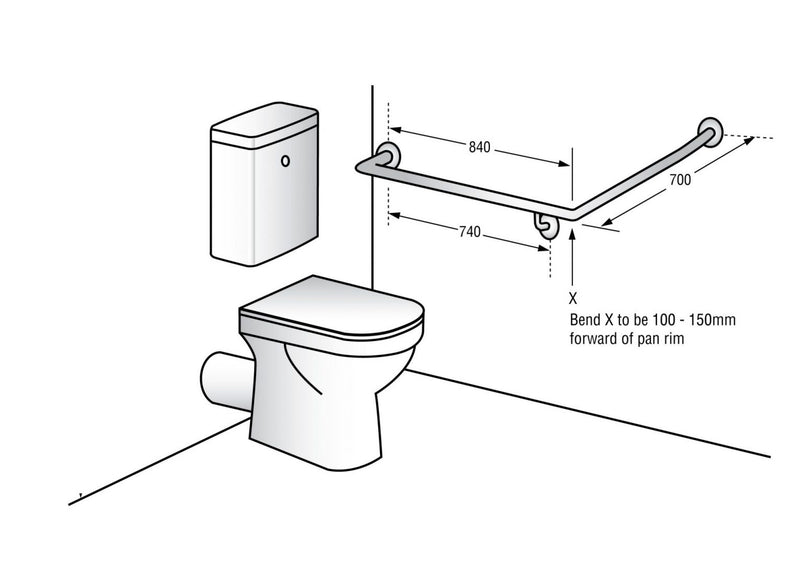 840
700
740
X
Bend X to be 100 - 150mm forward of pan rim