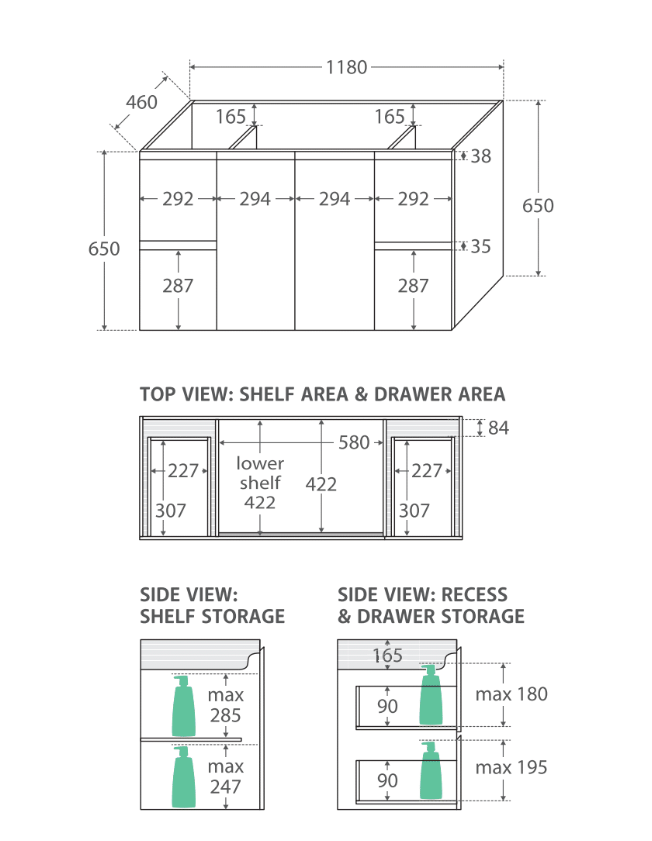 1180
460
165
165
38
292
294
294
292
650
650
35
287
287

TOP VIEW: SHELF AREA & DRAWER AREA

84
580
227
lower shelf 422
422
227
307
307

SIDE VIEW: SHELF STORAGE

max 285
max 247

SIDE VIEW: RECESS & DRAWER STORAGE

165
90
max 180
90
max 195