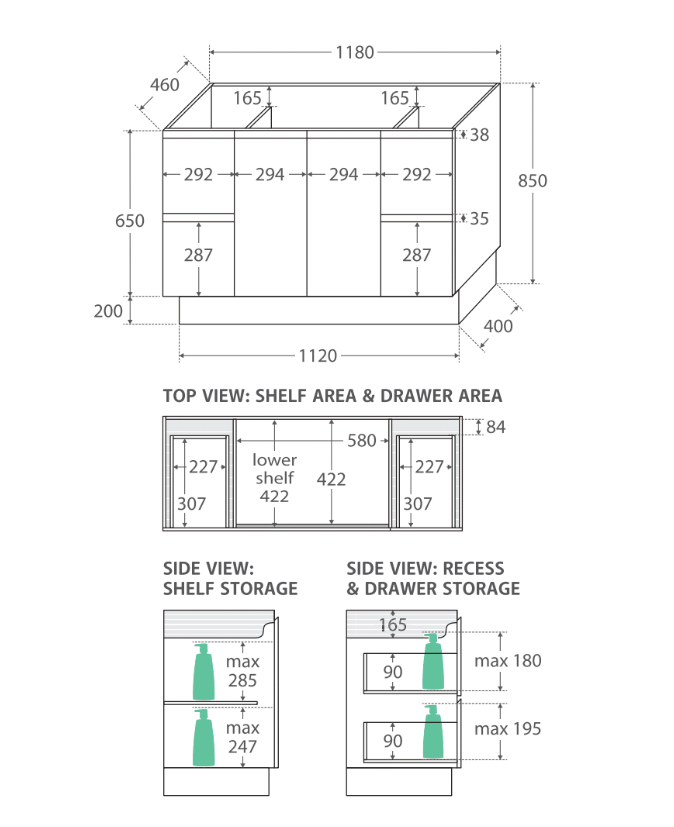 1180
460
165
165
38
292
294
294
292
850
650
35
287
287
200
400
1120

TOP VIEW: SHELF AREA & DRAWER AREA

84
580
227
lower shelf 422
422
227
307
307

SIDE VIEW: SHELF STORAGE

max 285
max 247

SIDE VIEW: RECESS & DRAWER STORAGE

165
90
max 180
90
max 195