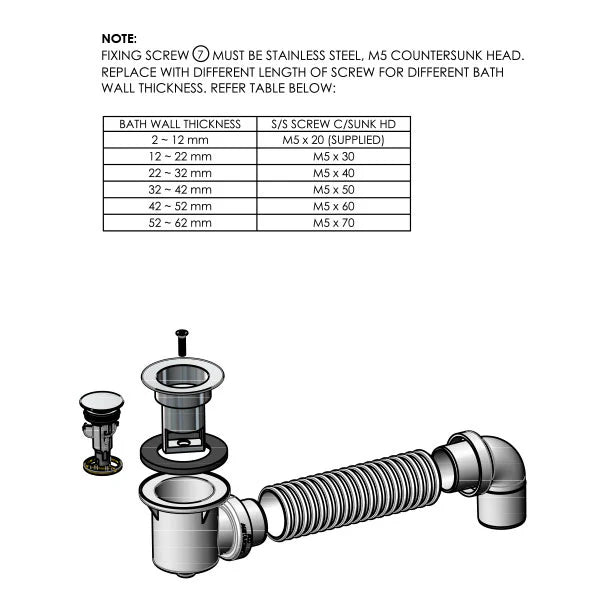 NOTE:
FIXING SCREW ⑦ MUST BE STAINLESS STEEL, M5 COUNTERSUNK HEAD. REPLACE WITH DIFFERENT LENGTH OF SCREW FOR DIFFERENT BATH WALL THICKNESS. REFER TABLE BELOW:

| BATH WALL THICKNESS | S/S SCREW C/SUNK HD |
|---|---|
| 2 ~ 12 mm | M5 x 20 (SUPPLIED) |
| 12 ~ 22 mm | M5 x 30 |
| 22 ~ 32 mm | M5 x 40 |
| 32 ~ 42 mm | M5 x 50 |
| 42 ~ 52 mm | M5 x 60 |
| 52 ~ 62 mm | M5 x 70 |