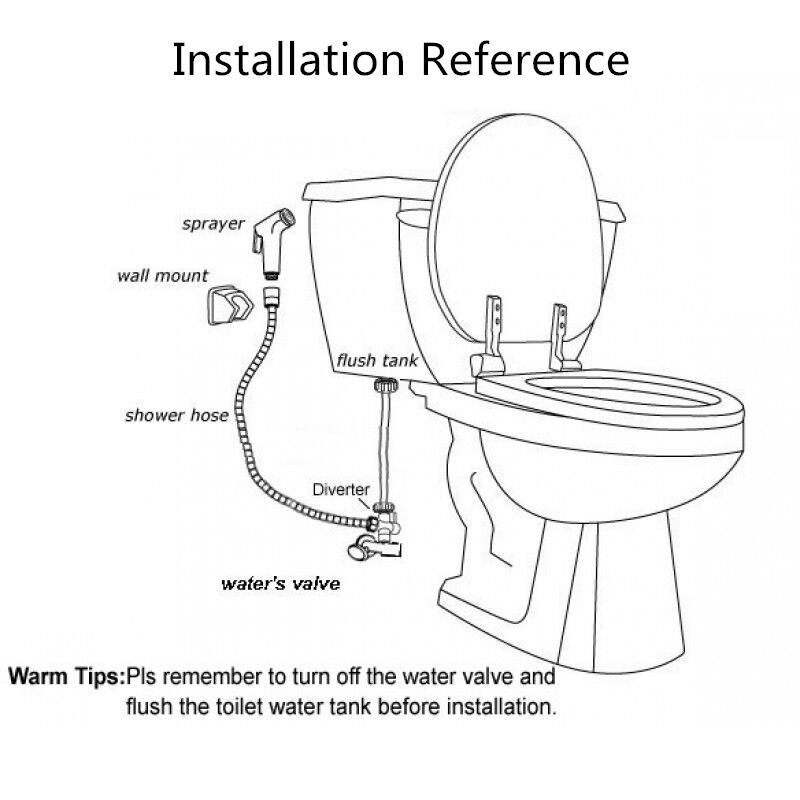 Installation Reference

sprayer

wall mount

flush tank

shower hose

Diverter

water's valve

Warm Tips:Pls remember to turn off the water valve and flush the toilet water tank before installation.